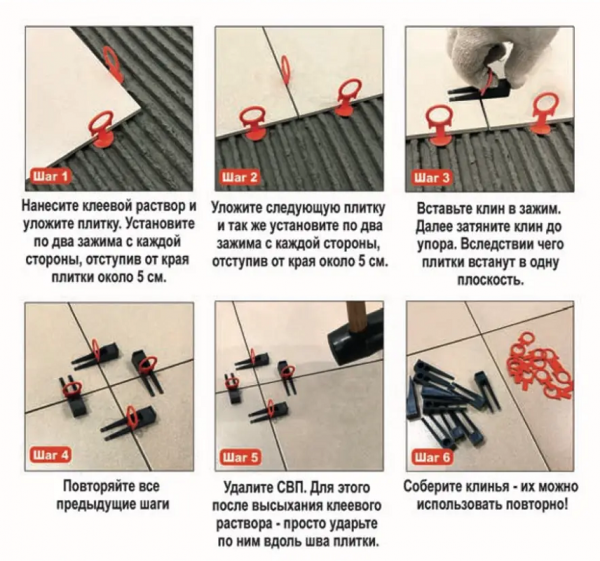 Шаг 1

Нанесите клеевой раствор и уложите плитку. Установите по два зажима с каждой стороны, отступив от края плитки около 5 см.

Шаг 2

Уложите следующую плитку и так же установите по два зажима с каждой стороны, отступив от края около 5 см.

Шаг 3

Вставьте клин в зажим. Далее затяните клин до упора. Вследствии чего плитки встанут в одну плоскость.

Шаг 4

Повторяйте все предыдущие шаги

Шаг 5

Удалите СВП. Для этого после высыхания клеевого раствора - просто ударьте по ним вдоль шва плитки.

Шаг 6

Соберите клинья - их можно использовать повторно!